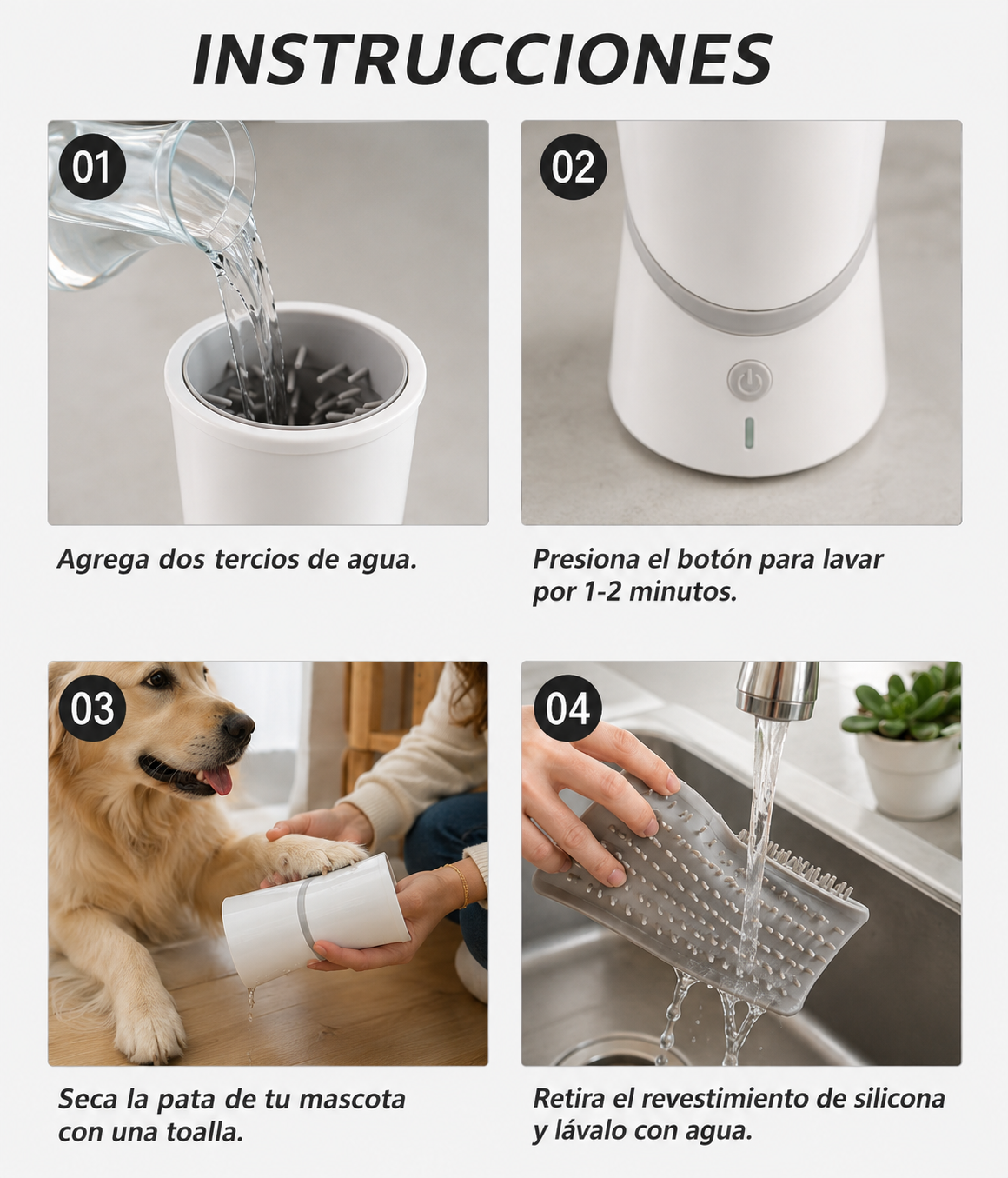 INSTRUCCIONES

01

Agrega dos tercios de agua.

02

Presiona el botón para lavar por 1-2 minutos.

03

Seca la pata de tu mascota con una toalla.

04

Retira el revestimiento de silicona y lávalo con agua.